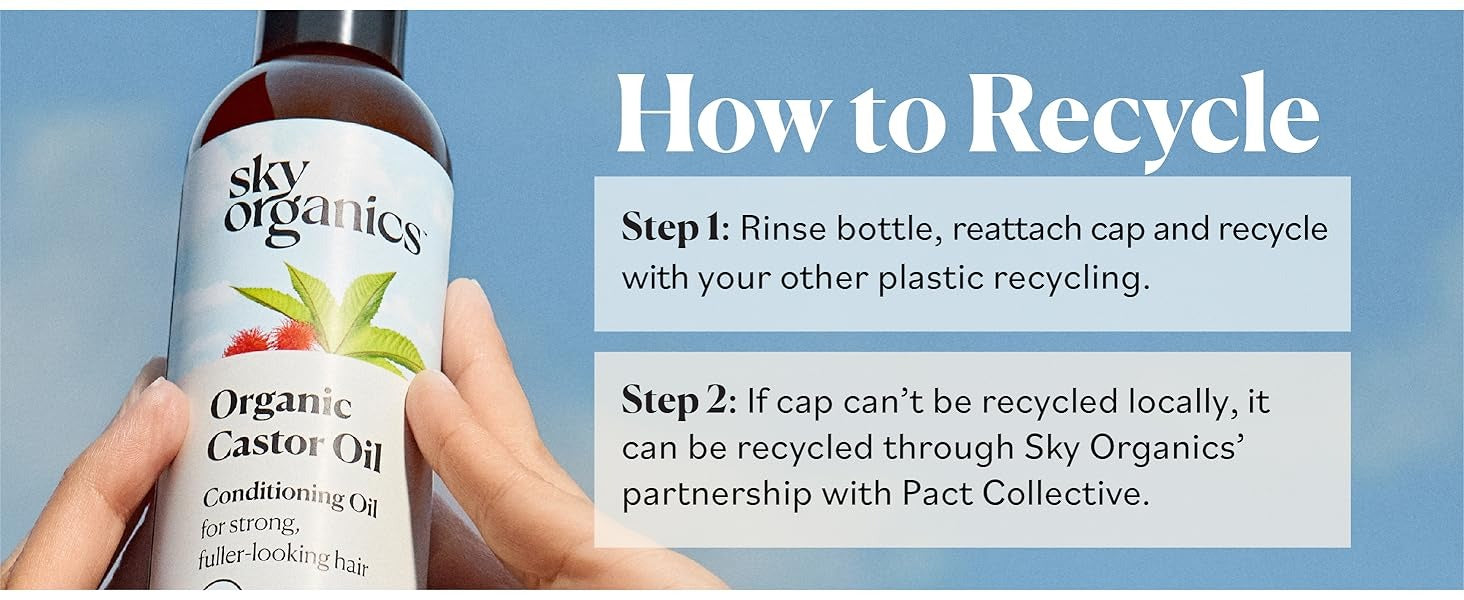 sky organics

Organic Castor Oil

Conditioning Oil for strong, fuller-looking hair

How to Recycle

Step 1: Rinse bottle, reattach cap and recycle with your other plastic recycling.

Step 2: If cap can't be recycled locally, it can be recycled through Sky Organics' partnership with Pact Collective.